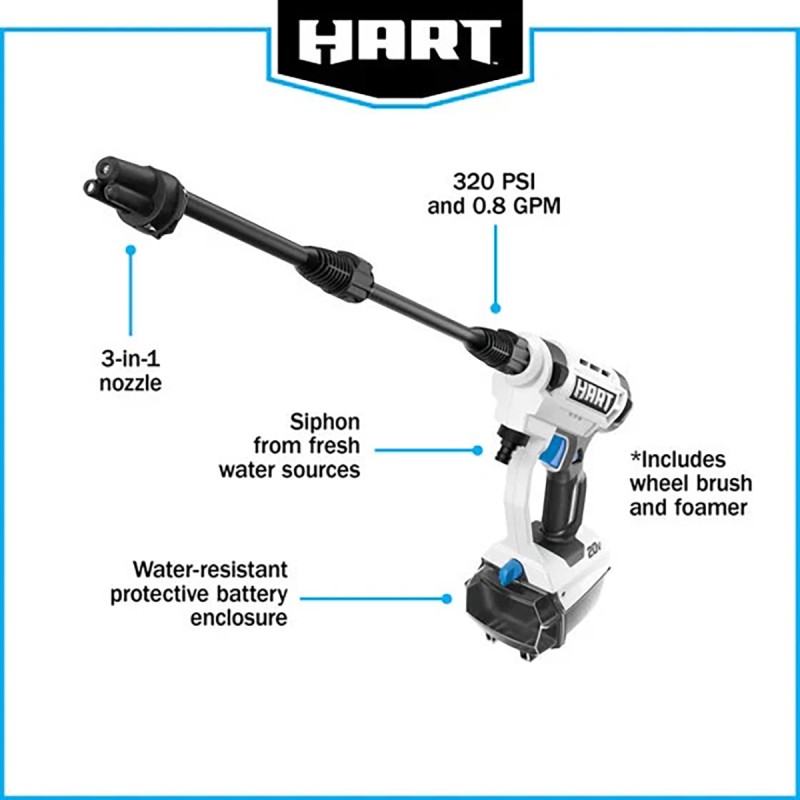 HART

320 PSI
and 0.8 GPM

3-in-1
nozzle

HART

Siphon
from fresh
water sources

*Includes
wheel brush
and foamer

20V

Water-resistant
protective battery
enclosure